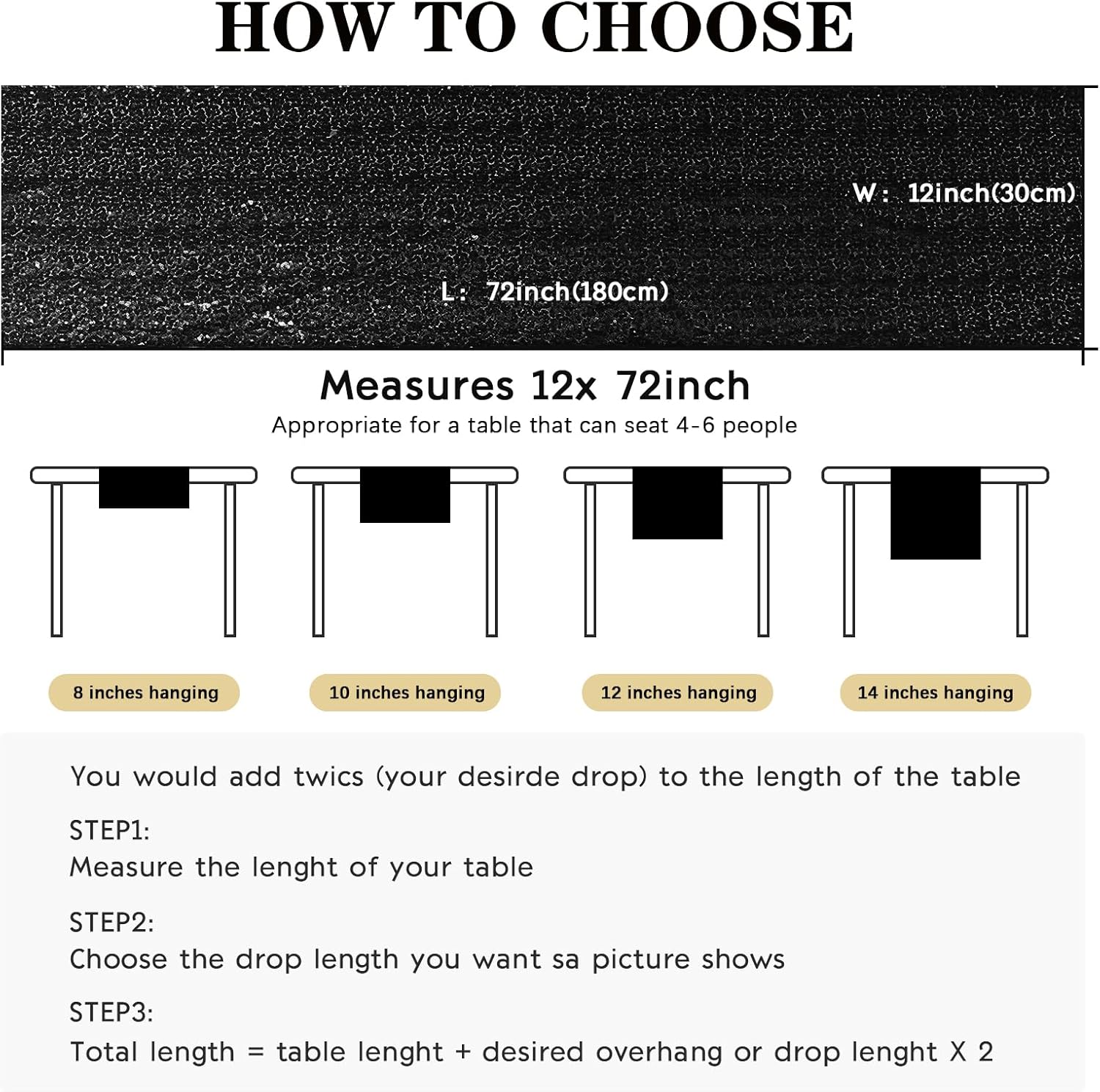 HOW TO CHOOSE

W: 12inch(30cm)

L: 72inch(180cm)

Measures 12x 72inch

Appropriate for a table that can seat 4-6 people

8 inches hanging

10 inches hanging

12 inches hanging

14 inches hanging

You would add twics (your desirde drop) to the length of the table

STEP1:
Measure the lenght of your table

STEP2:
Choose the drop length you want sa picture shows

STEP3:
Total length = table lenght + desired overhang or drop lenght X 2