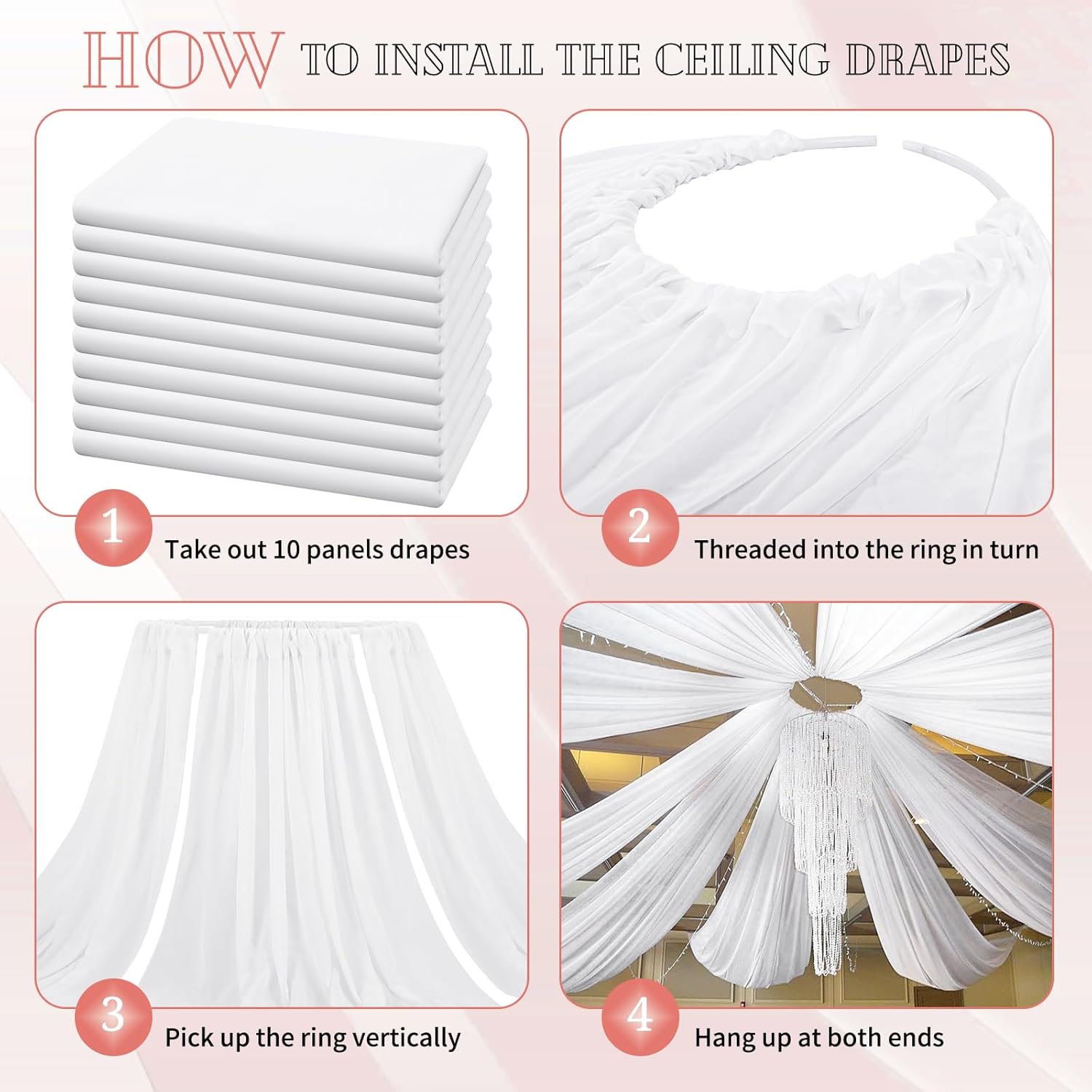 HOW TO INSTALL THE CEILING DRAPES

1 Take out 10 panels drapes

2 Threaded into the ring in turn

3 Pick up the ring vertically

4 Hang up at both ends