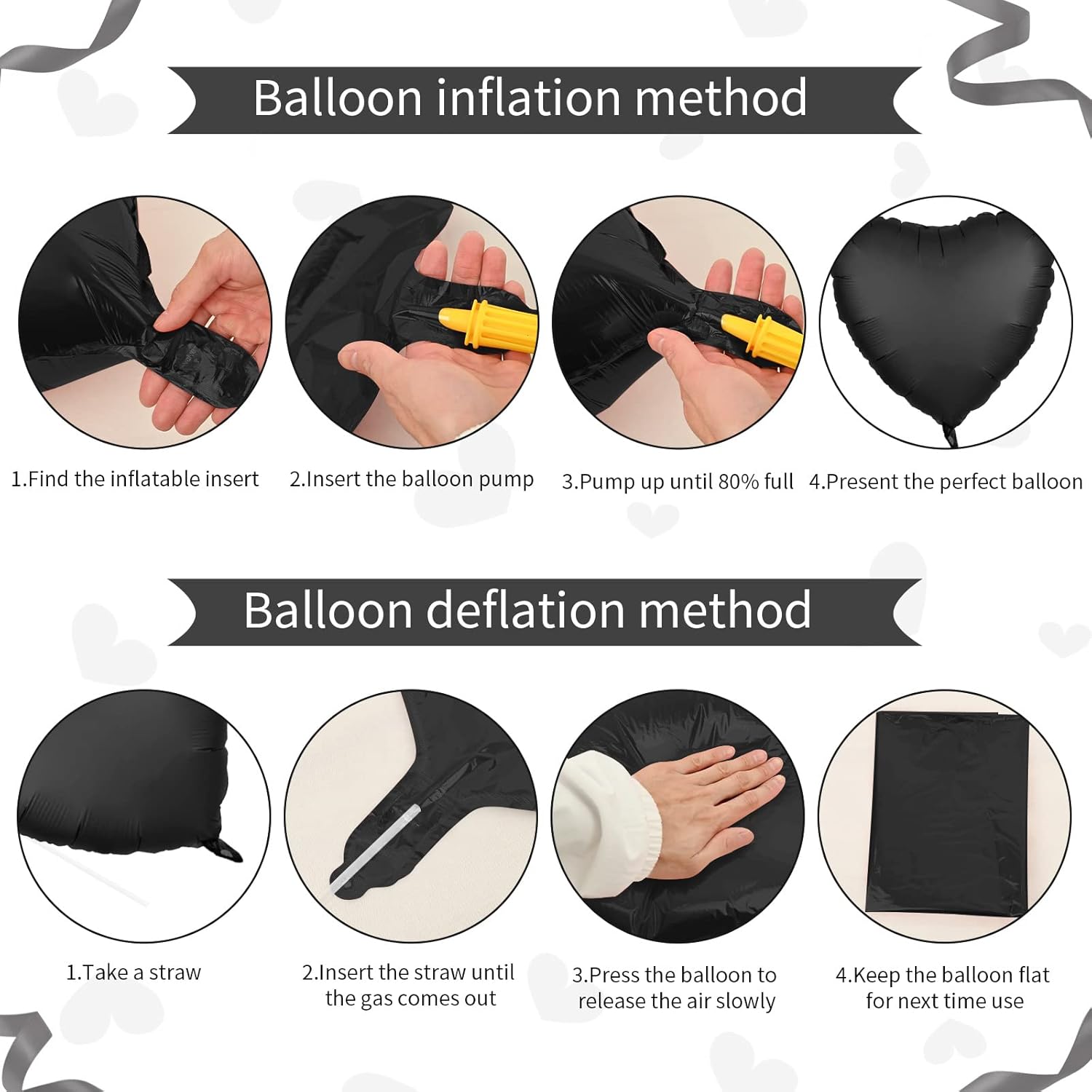 Balloon inflation method

1.Find the inflatable insert

2.Insert the balloon pump

3.Pump up until 80% full

4.Present the perfect balloon

Balloon deflation method

1.Take a straw

2.Insert the straw until the gas comes out

3.Press the balloon to release the air slowly

4.Keep the balloon flat for next time use