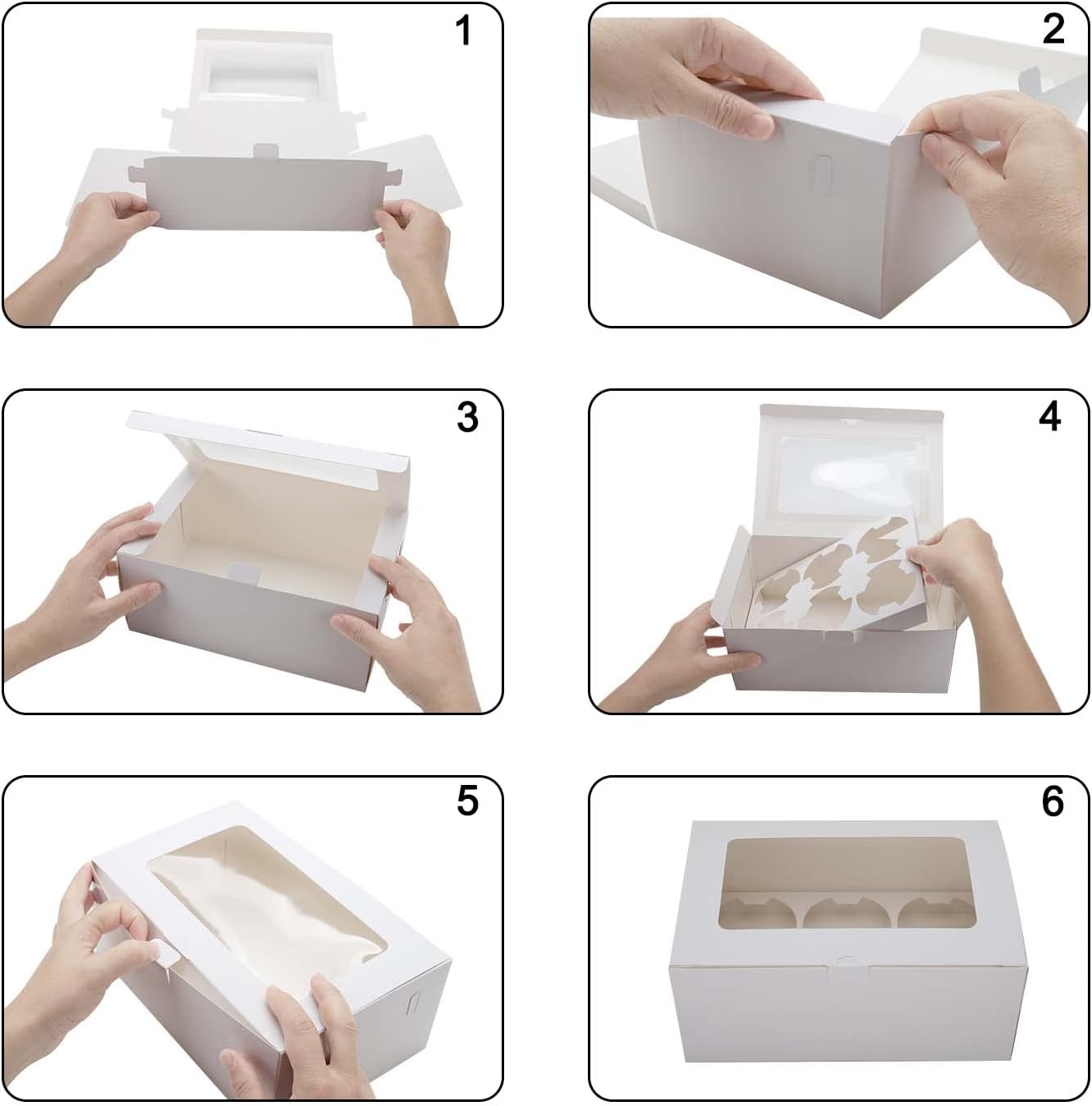 1

2

3

4

5

6